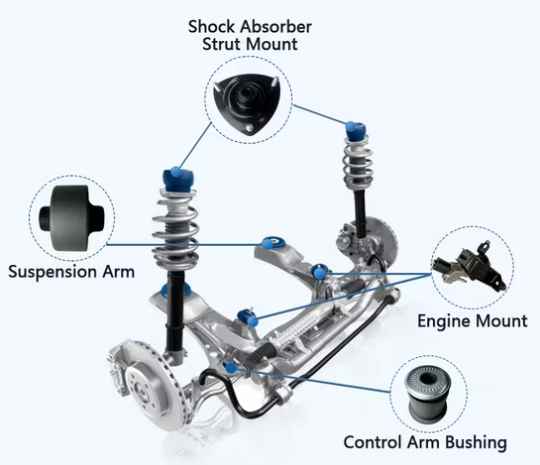 Shock Absorber Strut Mount

Suspension Arm

Engine Mount

Control Arm Bushing