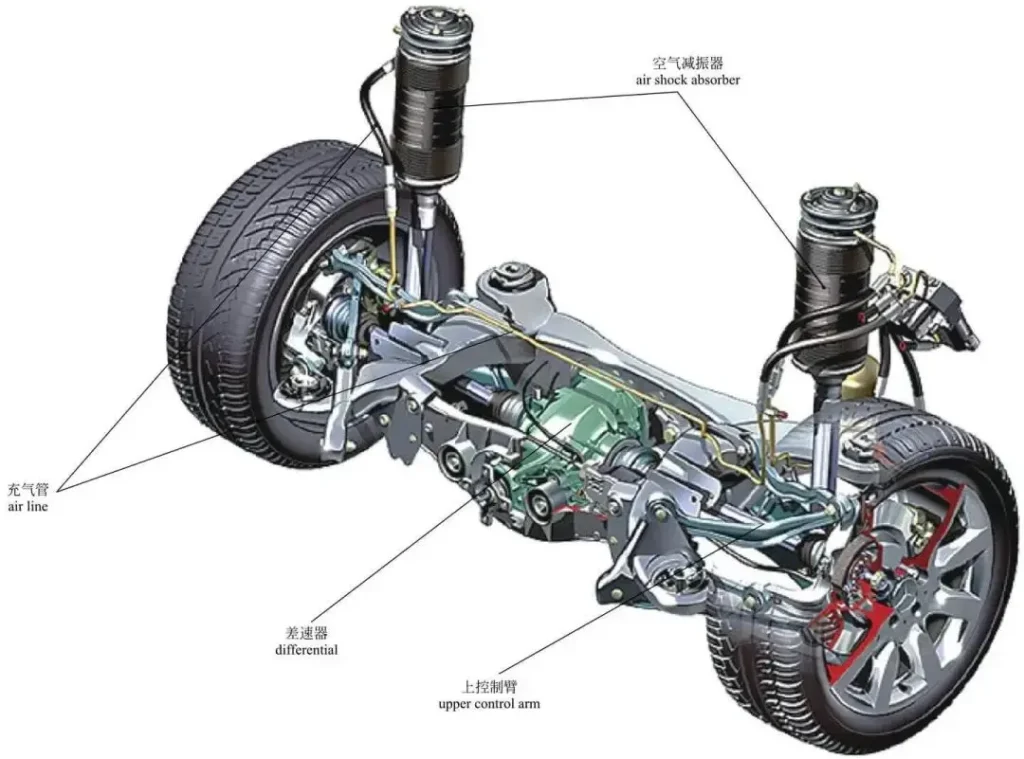 空气减振器
air shock absorber

充气管
air line

差速器
differential

上控制臂
upper control arm